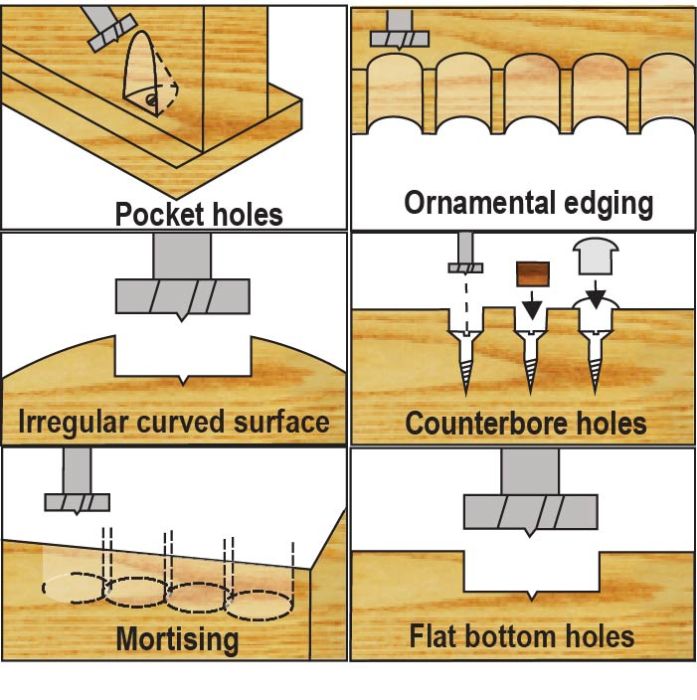 Pocket holes

Ornamental edging

Irregular curved surface

Counterbore holes

Mortising

Flat bottom holes